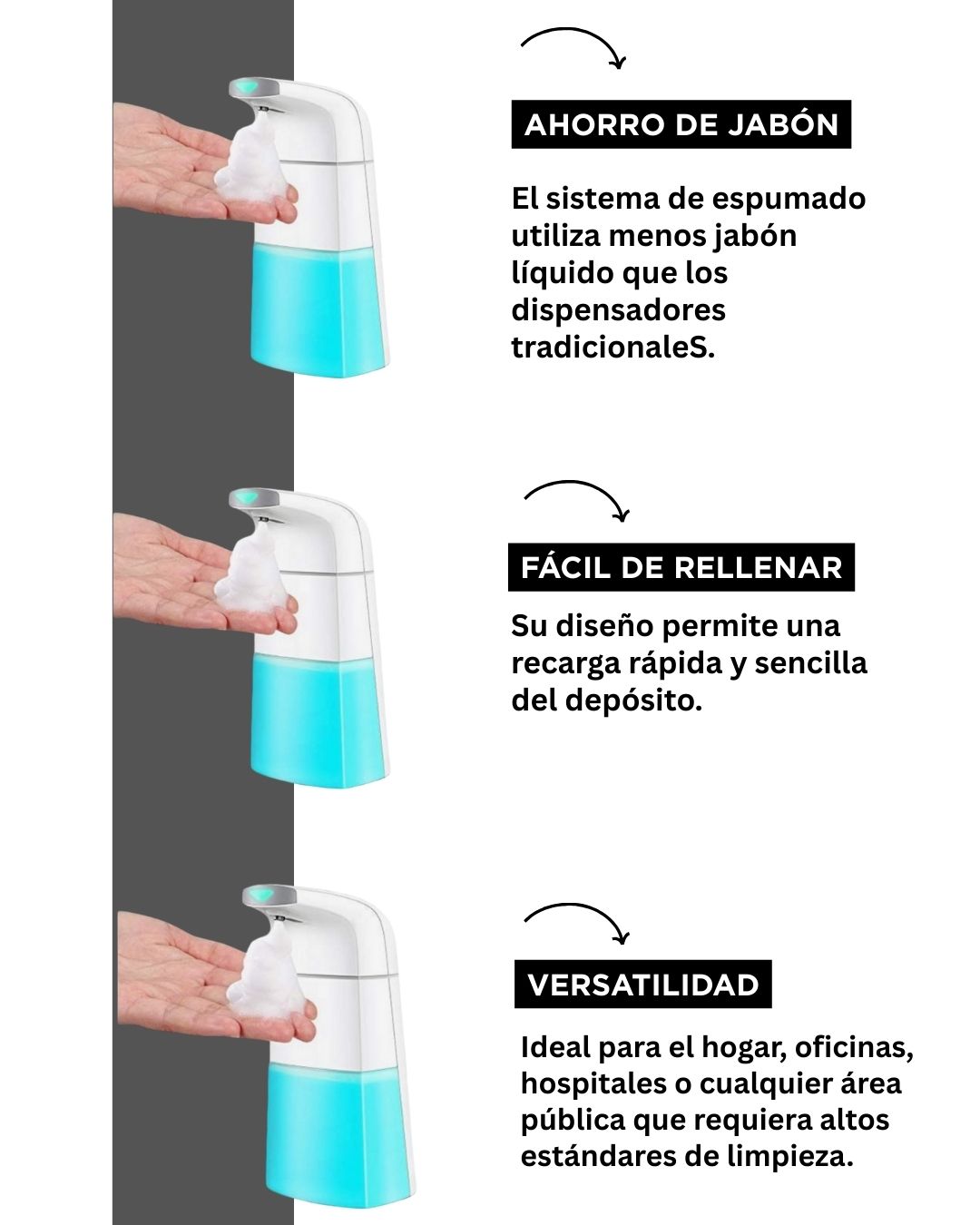 AHORRO DE JABÓN

El sistema de espumado utiliza menos jabón líquido que los dispensadores tradicionaleS.

FÁCIL DE RELLENAR

Su diseño permite una recarga rápida y sencilla del depósito.

VERSATILIDAD

Ideal para el hogar, oficinas, hospitales o cualquier área pública que requiera altos estándares de limpieza.